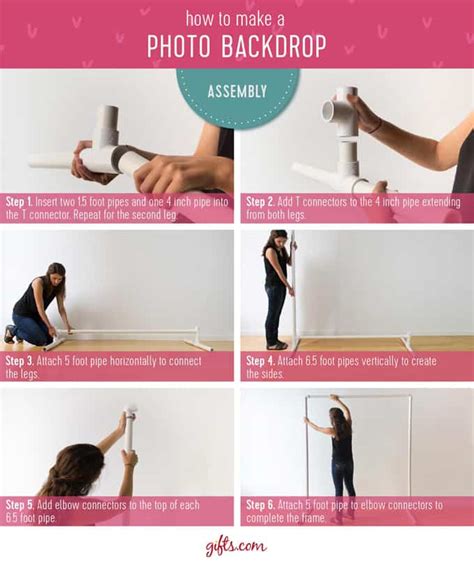 how to make a
PHOTO BACKDROP

ASSEMBLY

Step 1. Insert two 1.5 foot pipes and one 4 inch pipe into the T connector. Repeat for the second leg.

Step 2. Add T connectors to the 4 inch pipe extending from both legs.

Step 3. Attach 5 foot pipe horizontally to connect the legs.

Step 4. Attach 6.5 foot pipes vertically to create the sides.

Step 5. Add elbow connectors to the top of each 6.5 foot pipe.

Step 6. Attach 5 foot pipe to elbow connectors to complete the frame.

gifts.com