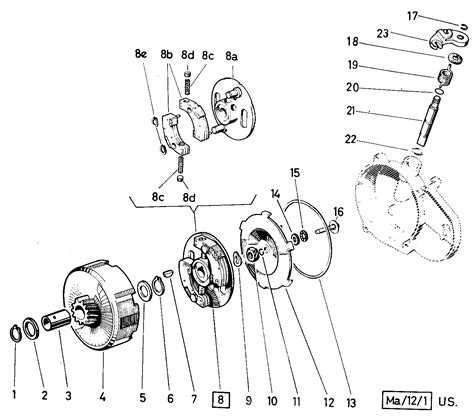 17
23
18
19
20
21
22
8e 8b 8d 8c 8a
8c 8d
15
14
16
1 2 3 4 5 6 7 8 9 10 11 12 13
Ma/12/1 US.