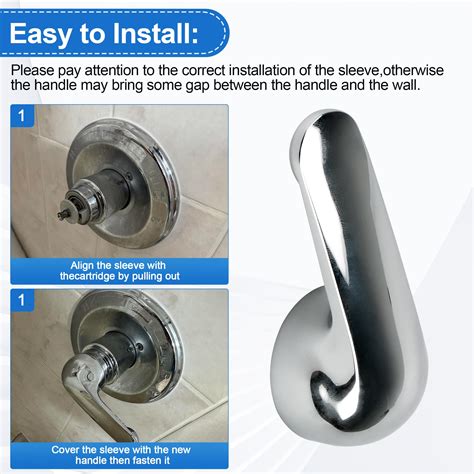 Easy to Install:

Please pay attention to the correct installation of the sleeve,otherwise the handle may bring some gap between the handle and the wall.

1

Align the sleeve with thecartridge by pulling out

1

Cover the sleeve with the new handle then fasten it