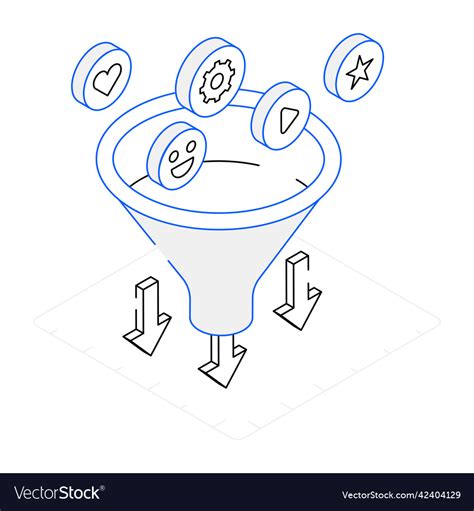 VectorStock®

VectorStock.com/42404129