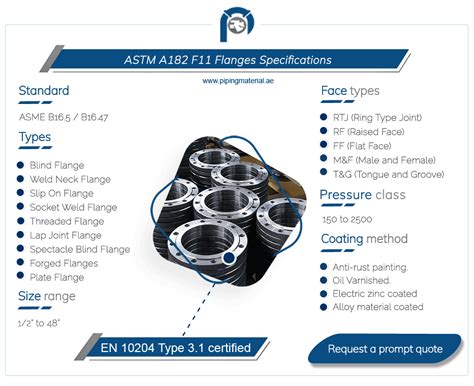 ASTM A182 F11 Flanges Specifications

www.pipingmaterial.ae

Standard

ASME B16.5 / B16.47

Types

Blind Flange
Weld Neck Flange
Slip On Flange
Socket Weld Flange
Threaded Flange
Lap Joint Flange
Spectacle Blind Flange
Forged Flanges
Plate Flange

Size range

1/2" to 48"

Face types

RTJ (Ring Type Joint)
RF (Raised Face)
FF (Flat Face)
M&F (Male and Female)
T&G (Tongue and Groove)

Pressure class

150 to 2500

Coating method

Anti-rust painting.
Oil Varnished.
Electric zinc coated
Alloy material coated

EN 10204 Type 3.1 certified

Request a prompt quote