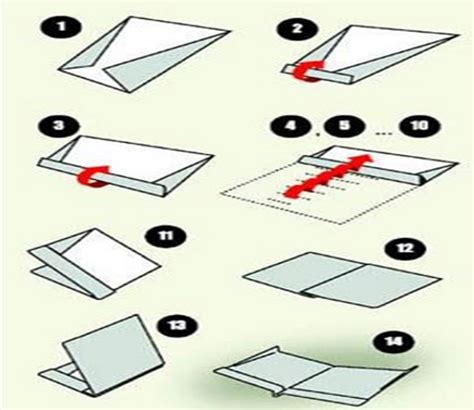 1

2

3

4 . 5 ... 10

11

12

13

14