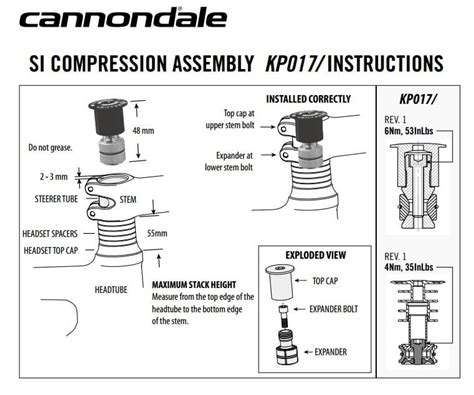 cannondale

SI COMPRESSION ASSEMBLY KP017/ INSTRUCTIONS

48 mm

Do not grease.

2 - 3 mm

STEERER TUBE

STEM

HEADSET SPACERS

55mm

HEADSET TOP CAP

HEADTUBE

MAXIMUM STACK HEIGHT
Measure from the top edge of the headtube to the bottom edge of the stem.

INSTALLED CORRECTLY

Top cap at upper stem bolt

Expander at lower stem bolt

EXPLODED VIEW

TOP CAP

EXPANDER BOLT

EXPANDER

KP017/

REV. 1
6Nm, 53InLbs

REV. 1
4Nm, 35InLbs