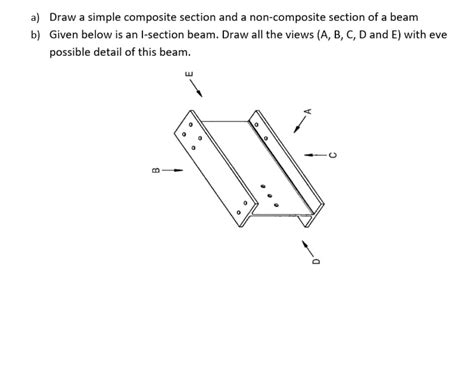 a) Draw a simple composite section and a non-composite section of a beam

b) Given below is an I-section beam. Draw all the views (A, B, C, D and E) with eve possible detail of this beam.

E

A

C

B

D