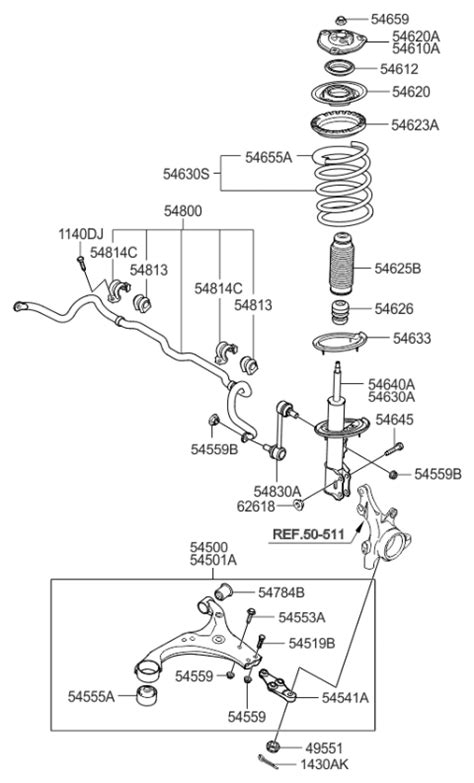 54659
54620A
54610A
54612
54620
54623A
54630S
54655A
54800
1140DJ
54814C
54813
54814C
54813
54625B
54626
54633
54640A
54630A
54645
54559B
54559B
54830A
62618
REF.50-511
54500
54501A
54784B
54553A
54519B
54559
54555A
54559
54541A
49551
1430AK