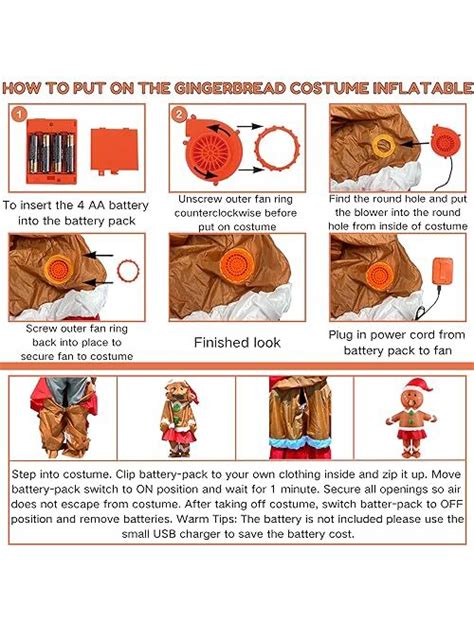 HOW TO PUT ON THE GINGERBREAD COSTUME INFLATABLE

1

To insert the 4 AA battery into the battery pack

2

Unscrew outer fan ring counterclockwise before put on costume

Find the round hole and put the blower into the round hole from inside of costume

Screw outer fan ring back into place to secure fan to costume

Finished look

Plug in power cord from battery pack to fan

Step into costume. Clip battery-pack to your own clothing inside and zip it up. Move battery-pack switch to ON position and wait for 1 minute. Secure all openings so air does not escape from costume. After taking off costume, switch batter-pack to OFF position and remove batteries. Warm Tips: The battery is not included please use the small USB charger to save the battery cost.