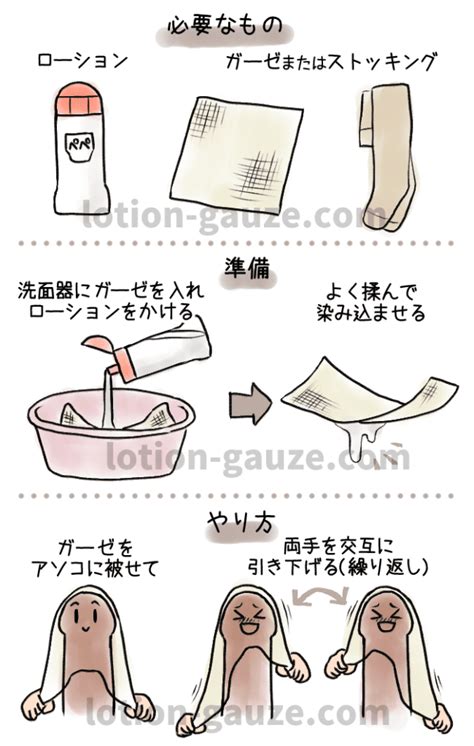 必要なもの

ローション

ガーゼまたはストッキング

ペペ

lotion-gauze.com

準備

洗面器にガーゼを入れ
ローションをかける

よく揉んで
染み込ませる

lotion-gauze.com

やり方

ガーゼを
アソコに被せて

両手を交互に
引き下げる(繰り返し)

lotion-gauze.com