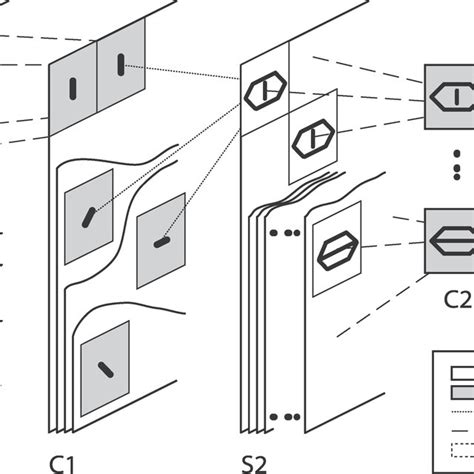 C2

C1

S2