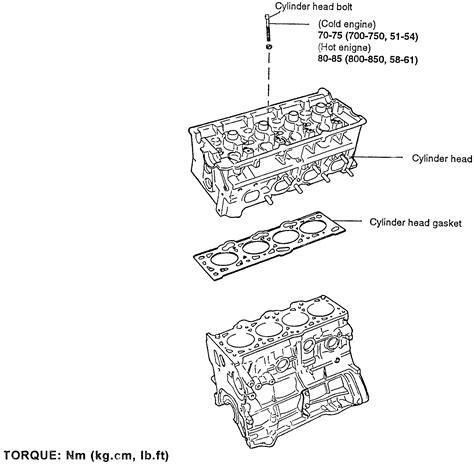 Cylinder head bolt
(Cold engine)
70-75 (700-750, 51-54)
(Hot enigne)
80-85 (800-850, 58-61)

Cylinder head

Cylinder head gasket

TORQUE: Nm (kg.cm, lb.ft)