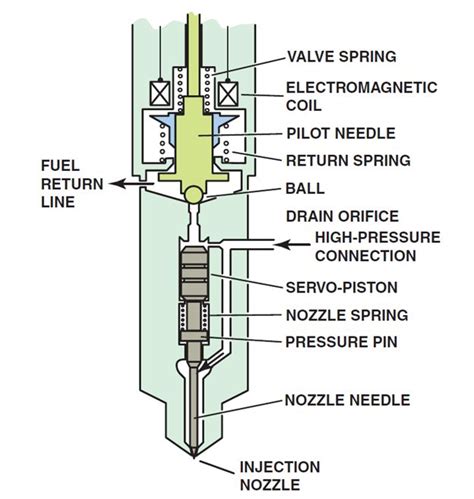 VALVE SPRING

ELECTROMAGNETIC COIL

PILOT NEEDLE

RETURN SPRING

FUEL RETURN LINE

BALL

DRAIN ORIFICE

HIGH-PRESSURE CONNECTION

SERVO-PISTON

NOZZLE SPRING

PRESSURE PIN

NOZZLE NEEDLE

INJECTION NOZZLE