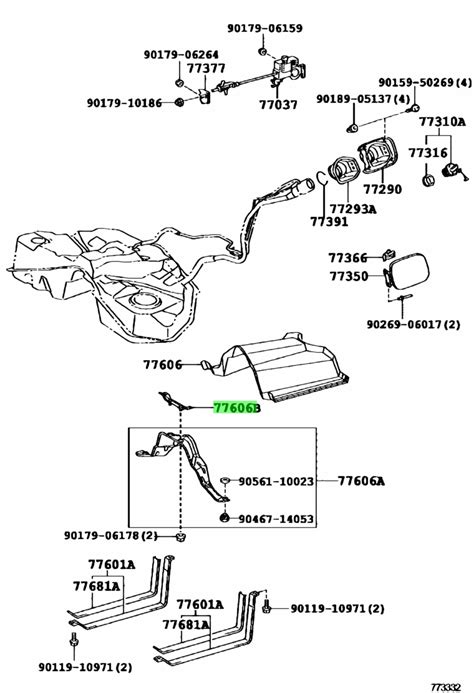 90179-06159
90179-06264
77377
90179-10186
77037
90159-50269 (4)
90189-05137 (4)
77310A
77316
77290
77293A
77391
77366
77350
90269-06017 (2)
77606
77606B
90561-10023
77606A
90467-14053
90179-06178 (2)
77601A
77681A
77601A
77681A
90119-10971 (2)
90119-10971 (2)
773332