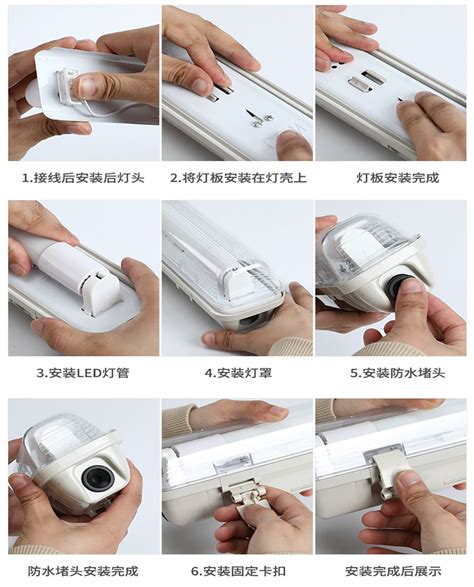 1.接线后安装后灯头

2.将灯板安装在灯壳上

灯板安装完成

3.安装LED灯管

4.安装灯罩

5.安装防水堵头

防水堵头安装完成

6.安装固定卡扣

安装完成后展示