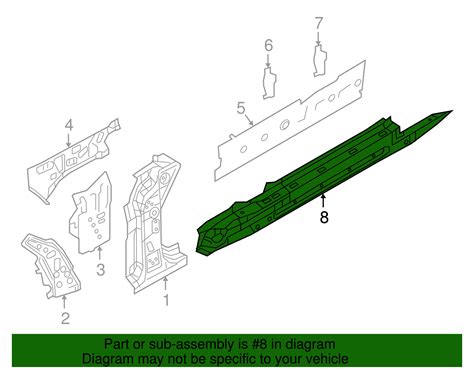 7
6
5
4
8
3
1
2

Part or sub-assembly is #8 in diagram
Diagram may not be specific to your vehicle