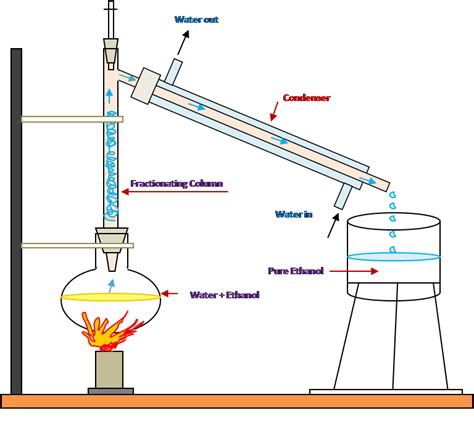 Water out

Condenser

Fractionating Column

Water in

Pure Ethanol

Water + Ethanol