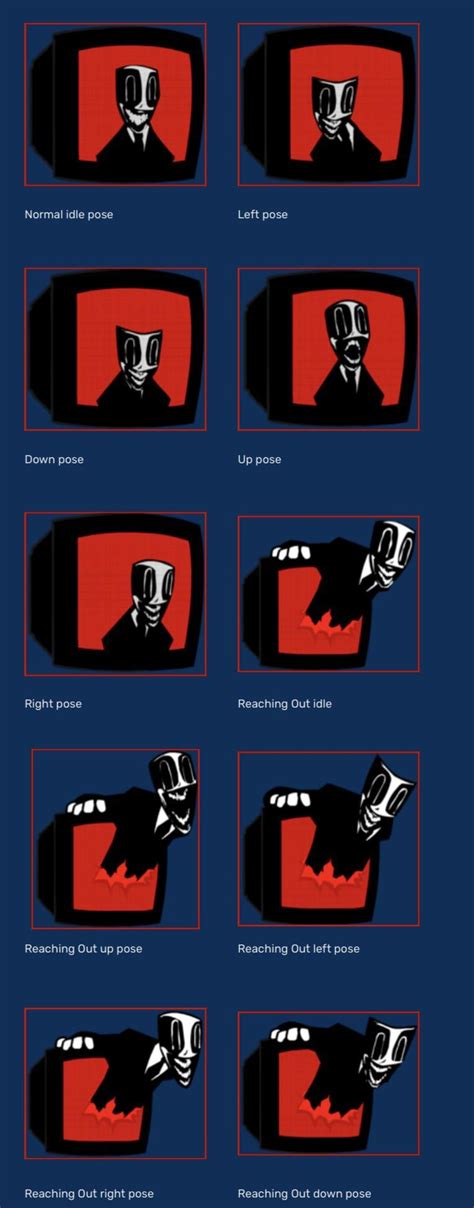 Normal idle pose

Left pose

Down pose

Up pose

Right pose

Reaching Out idle

Reaching Out up pose

Reaching Out left pose

Reaching Out right pose

Reaching Out down pose