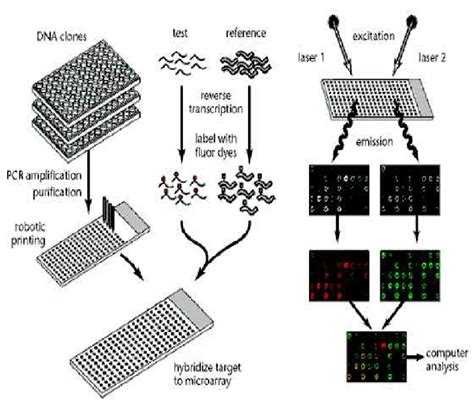 DNA clones

test

reference

excitation

laser 1

laser 2

reverse transcription

label with fluor dyes

emission

PCR amplification purification

robotic printing

hybridize target to microarray

computer analysis