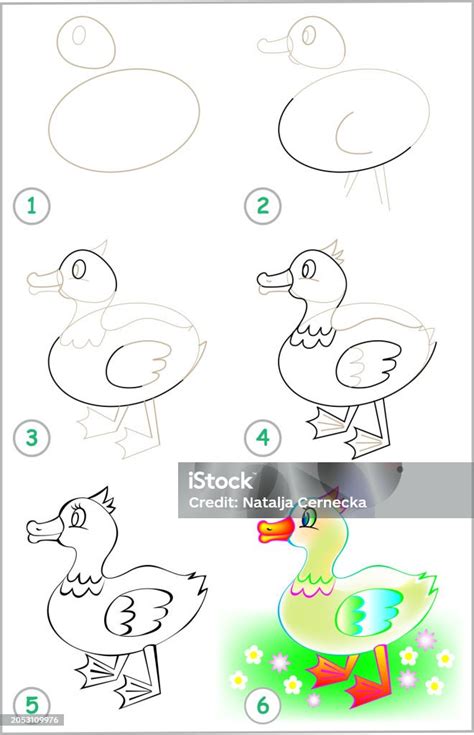 1
2
3
4
iStock
Credit: Natalja Cernecka
5
6
2053109976