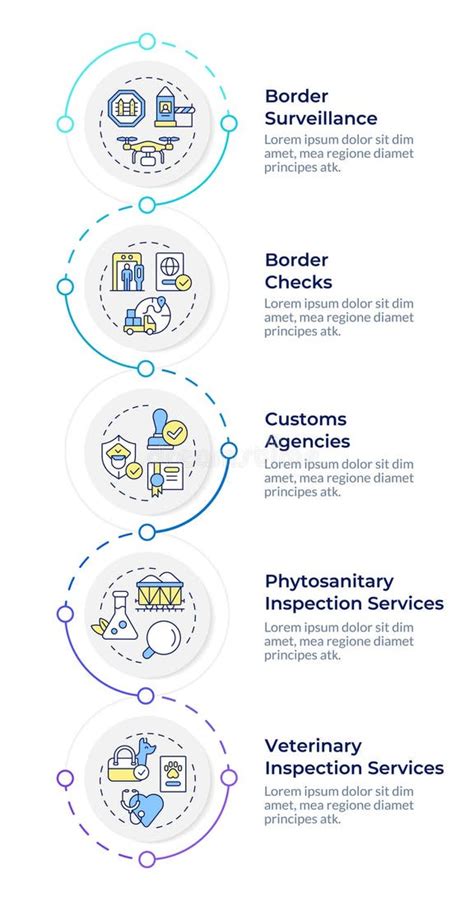 Border Surveillance
Lorem ipsum dolor sit dim amet, mea regione diamet principes atk.

Border Checks
Lorem ipsum dolor sit dim amet, mea regione diamet principes atk.

Customs Agencies
Lorem ipsum dolor sit dim amet, mea regione diamet principes atk.

Phytosanitary Inspection Services
Lorem ipsum dolor sit dim amet, mea regione diamet principes atk.

Veterinary Inspection Services
Lorem ipsum dolor sit dim amet, mea regione diamet principes atk.