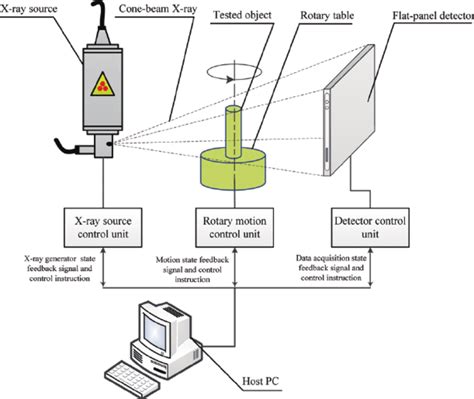 X-ray source

Cone-beam X-ray

Tested object

Rotary table

Flat-panel detector

X-ray source control unit

Rotary motion control unit

Detector control unit

X-ray generator state feedback signal and control instruction

Motion state feedback signal and control instruction

Data acquisition state feedback signal and control instruction

Host PC