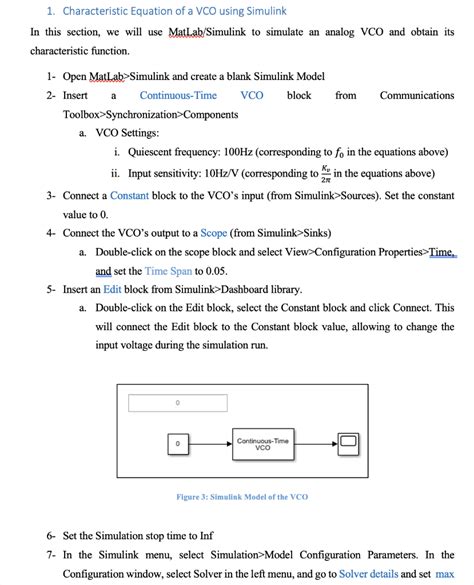 1. Characteristic Equation of a VCO using Simulink

In this section, we will use MatLab/Simulink to simulate an analog VCO and obtain its characteristic function.

1- Open MatLab>Simulink and create a blank Simulink Model

2- Insert a Continuous-Time VCO block from Communications Toolbox>Synchronization>Components

a. VCO Settings:

i. Quiescent frequency: 100Hz (corresponding to $f_0$ in the equations above)

ii. Input sensitivity: 10Hz/V (corresponding to $\frac{K_v}{2\pi}$ in the equations above)

3- Connect a Constant block to the VCO's input (from Simulink>Sources). Set the constant value to 0.

4- Connect the VCO's output to a Scope (from Simulink>Sinks)

a. Double-click on the scope block and select View>Configuration Properties>Time, and set the Time Span to 0.05.

5- Insert an Edit block from Simulink>Dashboard library.

a. Double-click on the Edit block, select the Constant block and click Connect. This will connect the Edit block to the Constant block value, allowing to change the input voltage during the simulation run.

0

0

Continuous-Time VCO

Figure 3: Simulink Model of the VCO

6- Set the Simulation stop time to Inf

7- In the Simulink menu, select Simulation>Model Configuration Parameters. In the Configuration window, select Solver in the left menu, and go to Solver details and set max