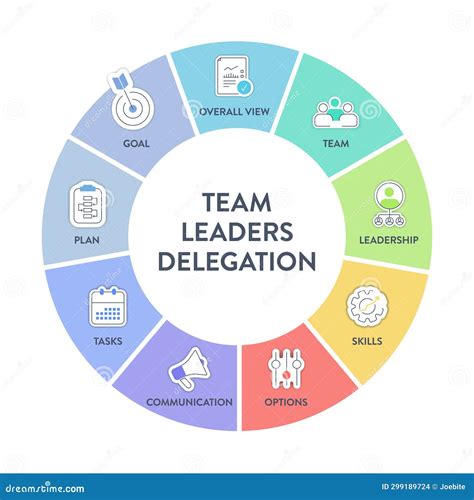 TEAM LEADERS DELEGATION

OVERALL VIEW

TEAM

LEADERSHIP

SKILLS

OPTIONS

COMMUNICATION

TASKS

PLAN

GOAL

dreamstime.com

ID 299189724 © Joebite