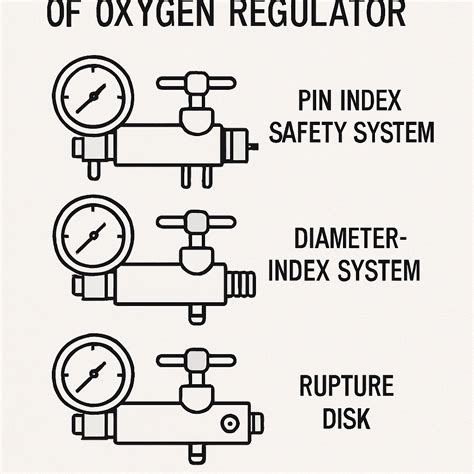 OF OXYGEN REGULATOR

PIN INDEX SAFETY SYSTEM

DIAMETER-INDEX SYSTEM

RUPTURE DISK