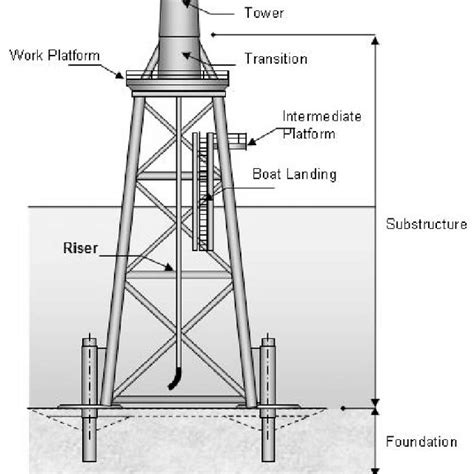 Tower

Work Platform

Transition

Intermediate Platform

Boat Landing

Substructure

Riser

Foundation