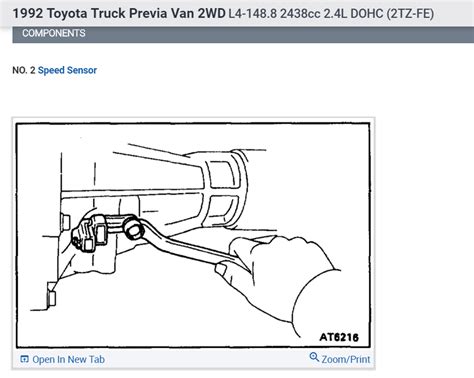 1992 Toyota Truck Previa Van 2WD L4-148.8 2438cc 2.4L DOHC (2TZ-FE)

COMPONENTS

NO. 2 Speed Sensor

AT6216

Open In New Tab

Zoom/Print