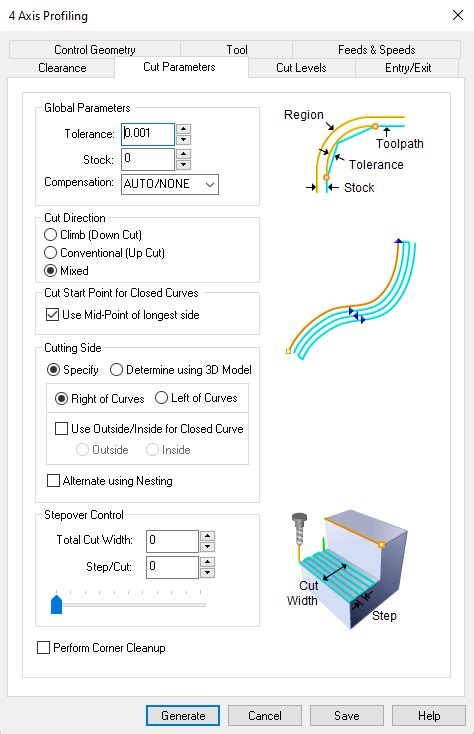 4 Axis Profiling

Control Geometry
Tool
Feeds & Speeds
Clearance
Cut Parameters
Cut Levels
Entry/Exit

Global Parameters
Tolerance: 0.001
Stock: 0
Compensation: AUTO/NONE

Region
Toolpath
Tolerance
Stock

Cut Direction
Climb (Down Cut)
Conventional (Up Cut)
Mixed

Cut Start Point for Closed Curves
Use Mid-Point of longest side

Cutting Side
Specify
Determine using 3D Model
Right of Curves
Left of Curves
Use Outside/Inside for Closed Curve
Outside
Inside
Alternate using Nesting

Stepover Control
Total Cut Width: 0
Step/Cut: 0

Cut
Width
Step

Perform Corner Cleanup

Generate
Cancel
Save
Help