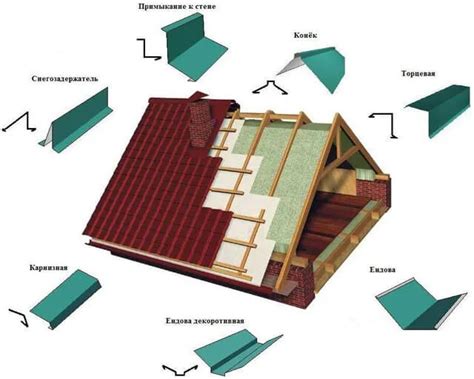 Примыкание к стене

Конёк

Снегозадержатель

Торцевая

Карнизная

Ендова

Ендова декоротивная