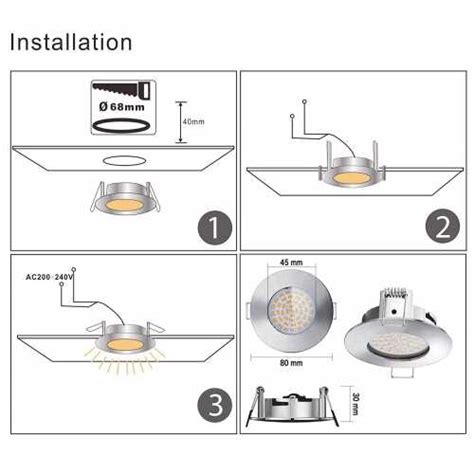 Installation

Ø 68mm

40mm

1

2

AC200-240V

3

45 mm

80 mm

30 mm