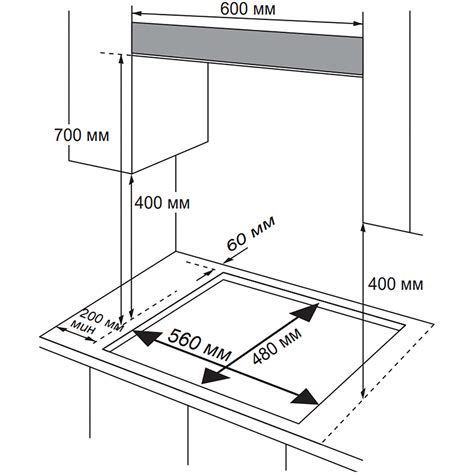 600 мм

700 мм

400 мм

60 мм

400 мм

200 мм мин

560 мм

480 мм