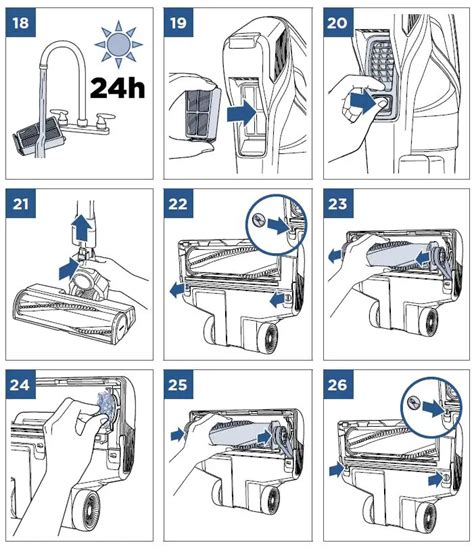 18

24h

19

20

21

22

23

24

25

26