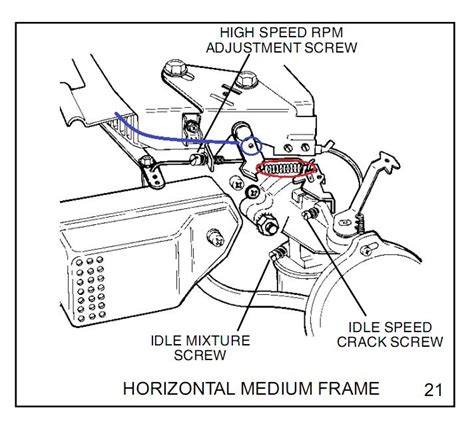 HIGH SPEED RPM ADJUSTMENT SCREW

IDLE MIXTURE SCREW

IDLE SPEED CRACK SCREW

HORIZONTAL MEDIUM FRAME

21