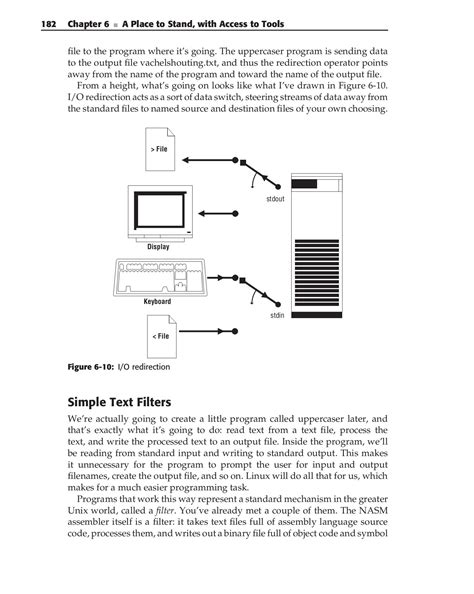 182 Chapter 6 ■ A Place to Stand, with Access to Tools

file to the program where it's going. The uppercaser program is sending data to the output file vachelshouting.txt, and thus the redirection operator points away from the name of the program and toward the name of the output file.

From a height, what's going on looks like what I've drawn in Figure 6-10. I/O redirection acts as a sort of data switch, steering streams of data away from the standard files to named source and destination files of your own choosing.

> File

stdout

Display

Keyboard

stdin

< File

Figure 6-10: I/O redirection

Simple Text Filters

We're actually going to create a little program called uppercaser later, and that's exactly what it's going to do: read text from a text file, process the text, and write the processed text to an output file. Inside the program, we'll be reading from standard input and writing to standard output. This makes it unnecessary for the program to prompt the user for input and output filenames, create the output file, and so on. Linux will do all that for us, which makes for a much easier programming task.

Programs that work this way represent a standard mechanism in the greater Unix world, called a filter. You've already met a couple of them. The NASM assembler itself is a filter: it takes text files full of assembly language source code, processes them, and writes out a binary file full of object code and symbol