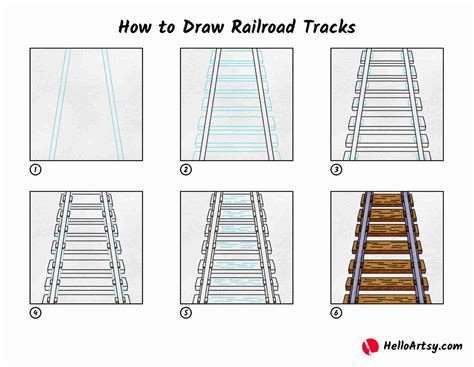 How to Draw Railroad Tracks

1

2

3

4

5

6

HelloArtsy.com