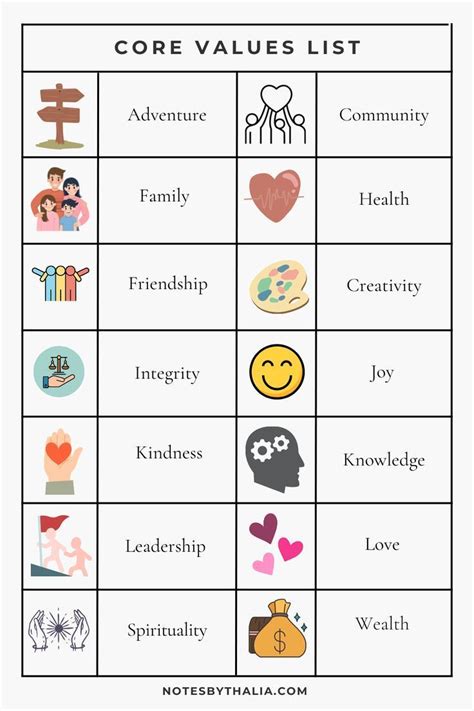 CORE VALUES LIST

| | | | |
|---|---|---|---|
| | Adventure | | Community |
| | Family | | Health |
| | Friendship | | Creativity |
| | Integrity | | Joy |
| | Kindness | | Knowledge |
| | Leadership | | Love |
| | Spirituality | $ | Wealth |

NOTESBYTHALIA.COM