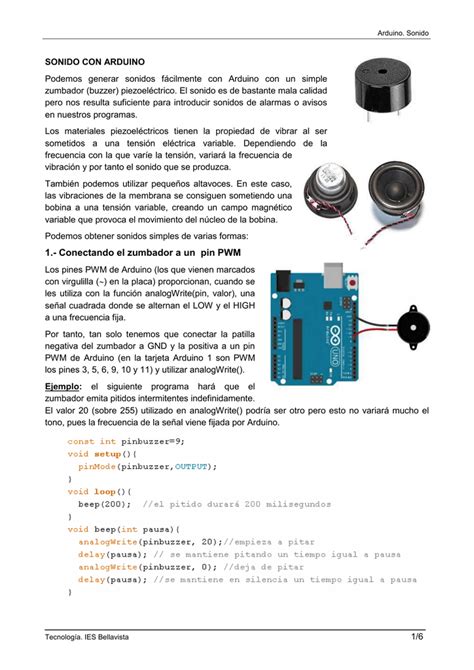 Arduino. Sonido

SONIDO CON ARDUINO

Podemos generar sonidos fácilmente con Arduino con un simple zumbador (buzzer) piezoeléctrico. El sonido es de bastante mala calidad pero nos resulta suficiente para introducir sonidos de alarmas o avisos en nuestros programas.

Los materiales piezoeléctricos tienen la propiedad de vibrar al ser sometidos a una tensión eléctrica variable. Dependiendo de la frecuencia con la que varíe la tensión, variará la frecuencia de vibración y por tanto el sonido que se produzca.

También podemos utilizar pequeños altavoces. En este caso, las vibraciones de la membrana se consiguen sometiendo una bobina a una tensión variable, creando un campo magnético variable que provoca el movimiento del núcleo de la bobina.

Podemos obtener sonidos simples de varias formas:

1.- Conectando el zumbador a un pin PWM

Los pines PWM de Arduino (los que vienen marcados con virgulilla (~) en la placa) proporcionan, cuando se les utiliza con la función analogWrite(pin, valor), una señal cuadrada donde se alternan el LOW y el HIGH a una frecuencia fija.

Por tanto, tan solo tenemos que conectar la patilla negativa del zumbador a GND y la positiva a un pin PWM de Arduino (en la tarjeta Arduino 1 son PWM los pines 3, 5, 6, 9, 10 y 11) y utilizar analogWrite().

Ejemplo: el siguiente programa hará que el zumbador emita pitidos intermitentes indefinidamente.
El valor 20 (sobre 255) utilizado en analogWrite() podría ser otro pero esto no variará mucho el tono, pues la frecuencia de la señal viene fijada por Arduino.

const int pinbuzzer=9;
void setup(){
  pinMode(pinbuzzer,OUTPUT);
}
void loop(){
  beep(200);  //el pitido durará 200 milisegundos
}
void beep(int pausa){
  analogWrite(pinbuzzer, 20);//empieza a pitar
  delay(pausa); // se mantiene pitando un tiempo igual a pausa
  analogWrite(pinbuzzer, 0); //deja de pitar
  delay(pausa); //se mantiene en silencia un tiempo igual a pausa
}

Tecnología. IES Bellavista

1/6