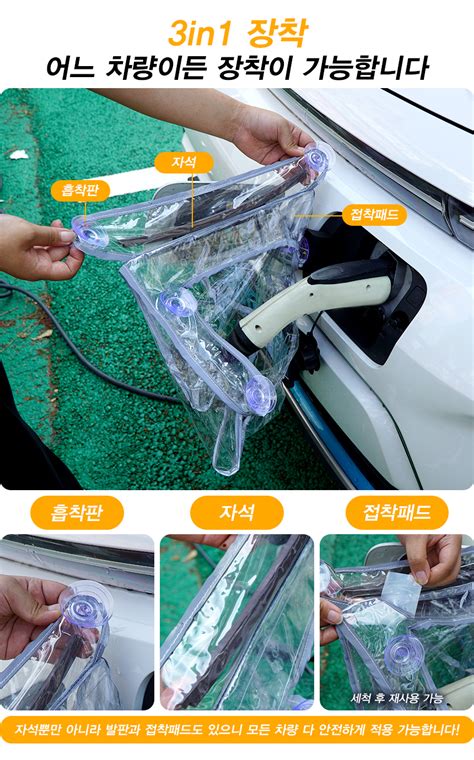 3in1 장착
어느 차량이든 장착이 가능합니다

자석
흡착판
접착패드

흡착판
자석
접착패드

세척 후 재사용 가능

자석뿐만 아니라 발판과 접착패드도 있으니 모든 차량 다 안전하게 적용 가능합니다!