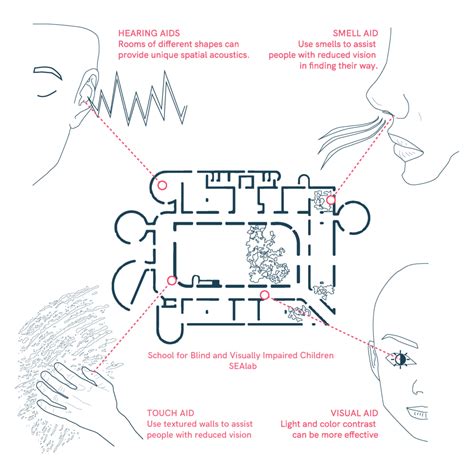 HEARING AIDS
Rooms of different shapes can provide unique spatial acoustics.

SMELL AID
Use smells to assist people with reduced vision in finding their way.

School for Blind and Visually Impaired Children
SEAlab

TOUCH AID
Use textured walls to assist people with reduced vision

VISUAL AID
Light and color contrast can be more effective