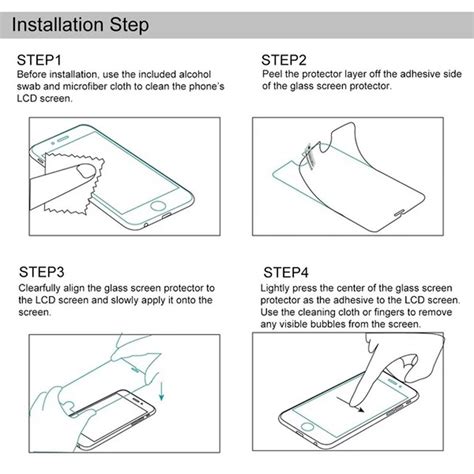 Installation Step

STEP1
Before installation, use the included alcohol swab and microfiber cloth to clean the phone's LCD screen.

STEP2
Peel the protector layer off the adhesive side of the glass screen protector.

STEP3
Clearfully align the glass screen protector to the LCD screen and slowly apply it onto the screen.

STEP4
Lightly press the center of the glass screen protector as the adhesive to the LCD screen. Use the cleaning cloth or fingers to remove any visible bubbles from the screen.