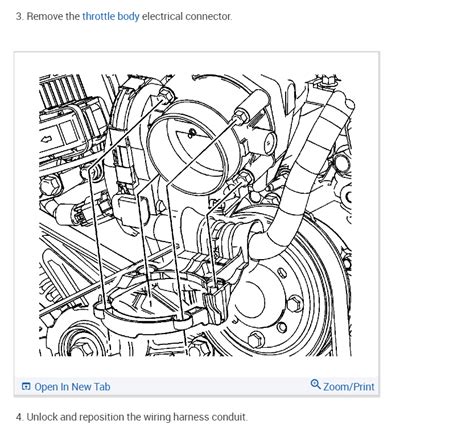 3. Remove the throttle body electrical connector.

Open In New Tab

Zoom/Print

4. Unlock and reposition the wiring harness conduit.