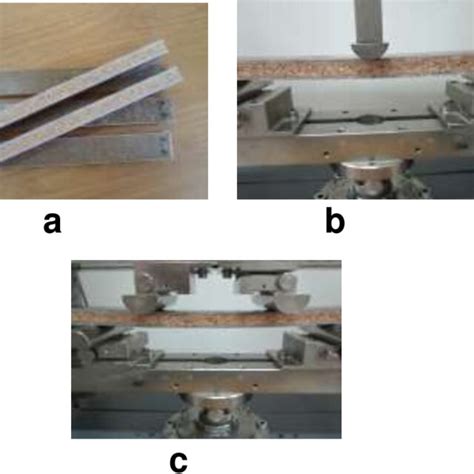 a

b

c