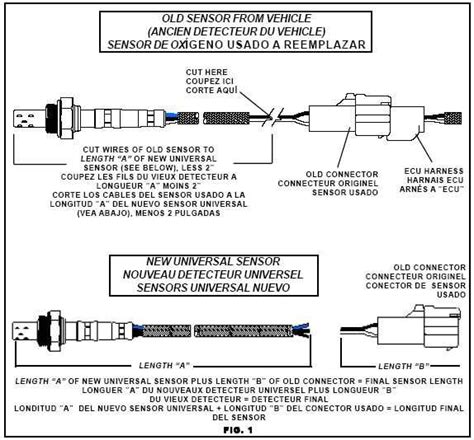 OLD SENSOR FROM VEHICLE
(ANCIEN DETECTEUR DU VEHICLE)
SENSOR DE OXÍGENO USADO A REEMPLAZAR

CUT HERE
COUPEZ ICI
CORTE AQUÍ

CUT WIRES OF OLD SENSOR TO LENGTH "A" OF NEW UNIVERSAL SENSOR (SEE BELOW), LESS 2"
COUPEZ LES FILS DU VIEUX DETECTEUR A LONGUEUR "A" MOINS 2"
CORTE LOS CABLES DEL SENSOR USADO A LA LONGITUD "A" DEL NUEVO SENSOR UNIVERSAL (VEA ABAJO), MENOS 2 PULGADAS

OLD CONNECTOR
CONNECTEUR ORIGINEL
SENSOR USADO

ECU HARNESS
HARNAIS ECU
ARNÉS A "ECU"

NEW UNIVERSAL SENSOR
NOUVEAU DETECTEUR UNIVERSEL
SENSORS UNIVERSAL NUEVO

OLD CONNECTOR
CONNECTEUR ORIGINEL
CONECTOR DE SENSOR USADO

LENGTH "A"

LENGTH "B"

LENGTH "A" OF NEW UNIVERSAL SENSOR PLUS LENGTH "B" OF OLD CONNECTOR = FINAL SENSOR LENGTH
LONGUER "A" DU NOUVEAUX DETECTEUR UNIVERSEL PLUS LONGUEUR "B" DU VIEUX DETECTEUR = DETECTEUR FINAL
LONDITUD "A" DEL NUEVO SENSOR UNIVERSAL + LONGITUD "B" DEL CONECTOR USADO = LONGITUD FINAL DEL SENSOR

FIG. 1