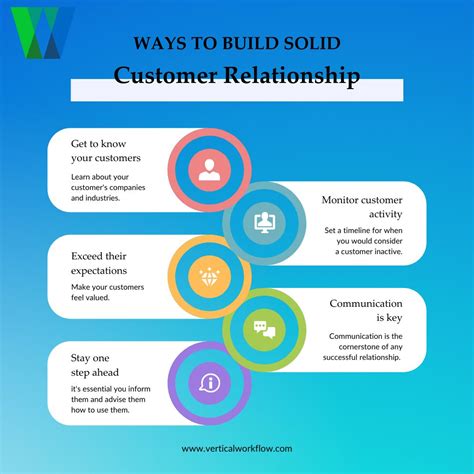 WAYS TO BUILD SOLID
Customer Relationship

Get to know your customers
Learn about your customer's companies and industries.

Monitor customer activity
Set a timeline for when you would consider a customer inactive.

Exceed their expectations
Make your customers feel valued.

Communication is key
Communication is the cornerstone of any successful relationship.

Stay one step ahead
it's essential you inform them and advise them how to use them.

www.verticalworkflow.com