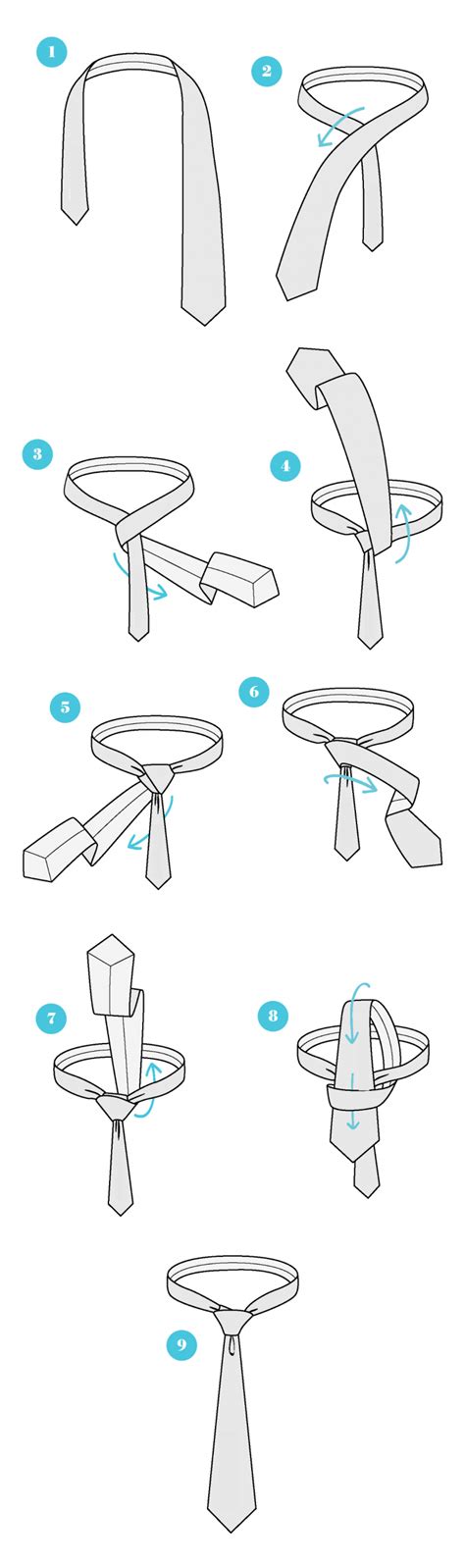 1
2
3
4
5
6
7
8
9