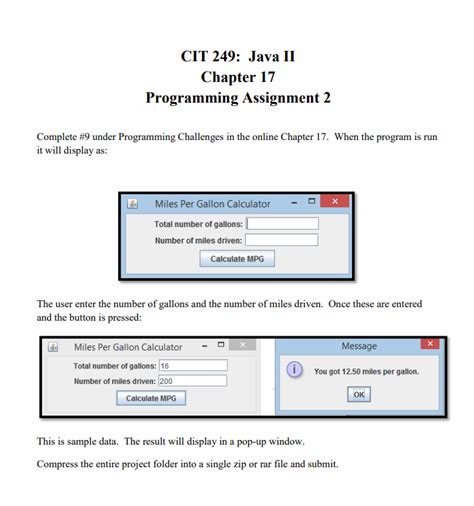 CIT 249: Java II
Chapter 17
Programming Assignment 2

Complete #9 under Programming Challenges in the online Chapter 17. When the program is run it will display as:

Miles Per Gallon Calculator
Total number of gallons:
Number of miles driven:
Calculate MPG

The user enter the number of gallons and the number of miles driven. Once these are entered and the button is pressed:

Miles Per Gallon Calculator
Total number of gallons: 16
Number of miles driven: 200
Calculate MPG

Message
You got 12.50 miles per gallon.
OK

This is sample data. The result will display in a pop-up window.

Compress the entire project folder into a single zip or rar file and submit.