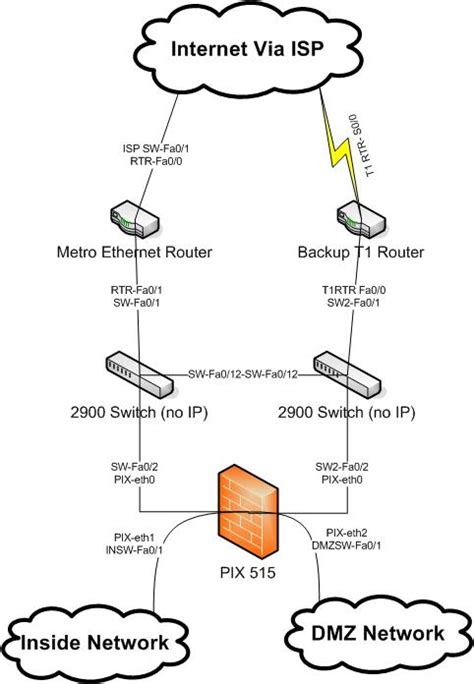 Internet Via ISP

ISP SW-Fa0/1
RTR-Fa0/0

T1 RTR- S0/0

Metro Ethernet Router

Backup T1 Router

RTR-Fa0/1
SW-Fa0/1

T1RTR Fa0/0
SW2-Fa0/1

SW-Fa0/12-SW-Fa0/12

2900 Switch (no IP)

2900 Switch (no IP)

SW-Fa0/2
PIX-eth0

SW2-Fa0/2
PIX-eth0

PIX-eth1
INSW-Fa0/1

PIX-eth2
DMZSW-Fa0/1

PIX 515

Inside Network

DMZ Network