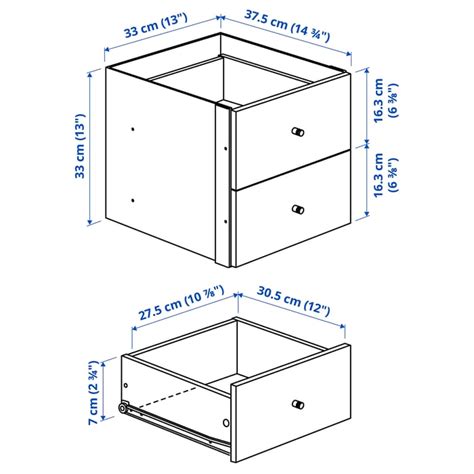 33 cm (13")

37.5 cm (14 ¾")

33 cm (13")

16.3 cm (6 ⅜")

16.3 cm (6 ⅜")

27.5 cm (10 ⅞")

30.5 cm (12")

7 cm (2 ¾")