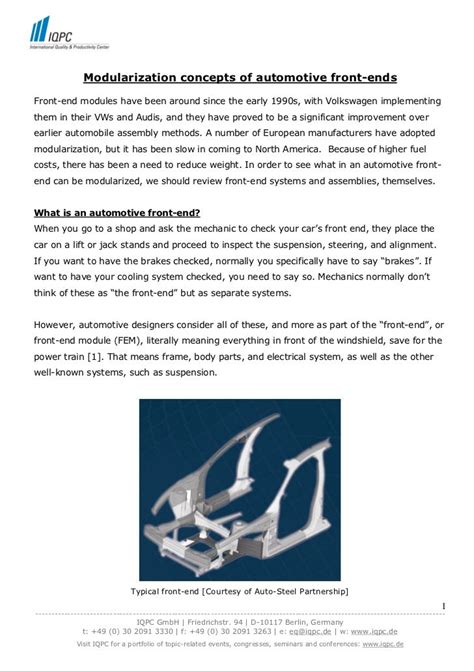 IQPC
International Quality & Productivity Center

Modularization concepts of automotive front-ends

Front-end modules have been around since the early 1990s, with Volkswagen implementing them in their VWs and Audis, and they have proved to be a significant improvement over earlier automobile assembly methods. A number of European manufacturers have adopted modularization, but it has been slow in coming to North America. Because of higher fuel costs, there has been a need to reduce weight. In order to see what in an automotive front-end can be modularized, we should review front-end systems and assemblies, themselves.

What is an automotive front-end?
When you go to a shop and ask the mechanic to check your car's front end, they place the car on a lift or jack stands and proceed to inspect the suspension, steering, and alignment. If you want to have the brakes checked, normally you specifically have to say "brakes". If want to have your cooling system checked, you need to say so. Mechanics normally don't think of these as "the front-end" but as separate systems.

However, automotive designers consider all of these, and more as part of the "front-end", or front-end module (FEM), literally meaning everything in front of the windshield, save for the power train [1]. That means frame, body parts, and electrical system, as well as the other well-known systems, such as suspension.

Typical front-end [Courtesy of Auto-Steel Partnership]

1

IQPC GmbH | Friedrichstr. 94 | D-10117 Berlin, Germany
t: +49 (0) 30 2091 3330 | f: +49 (0) 30 2091 3263 | e: eq@iqpc.de | w: www.iqpc.de
Visit IQPC for a portfolio of topic-related events, congresses, seminars and conferences: www.iqpc.de